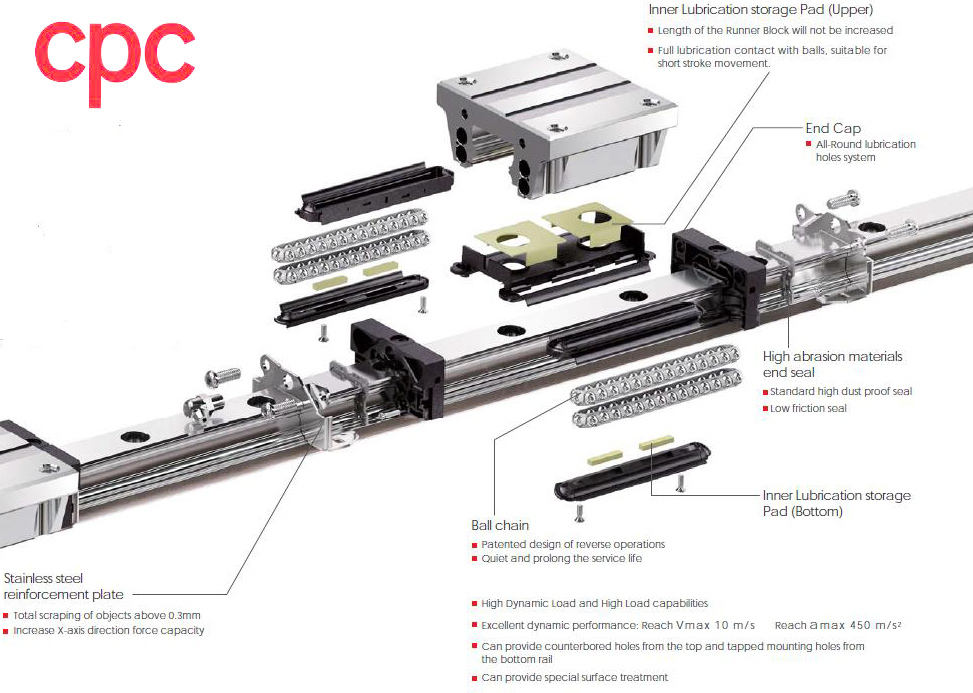 cpc

Inner Lubrication storage Pad (Upper)
Length of the Runner Block will not be increased
Full lubrication contact with balls, suitable for short stroke movement.

End Cap
All-Round lubrication holes system

High abrasion materials end seal
Standard high dust proof seal
Low friction seal

Inner Lubrication storage Pad (Bottom)

Ball chain
Patented design of reverse operations
Quiet and prolong the service life

Stainless steel reinforcement plate
Total scraping of objects above 0.3mm
Increase X-axis direction force capacity

High Dynamic Load and High Load capabilities
Excellent dynamic performance: Reach Vmax 10 m/s Reach amax 450 m/s²
Can provide counterbored holes from the top and tapped mounting holes from the bottom rail
Can provide special surface treatment